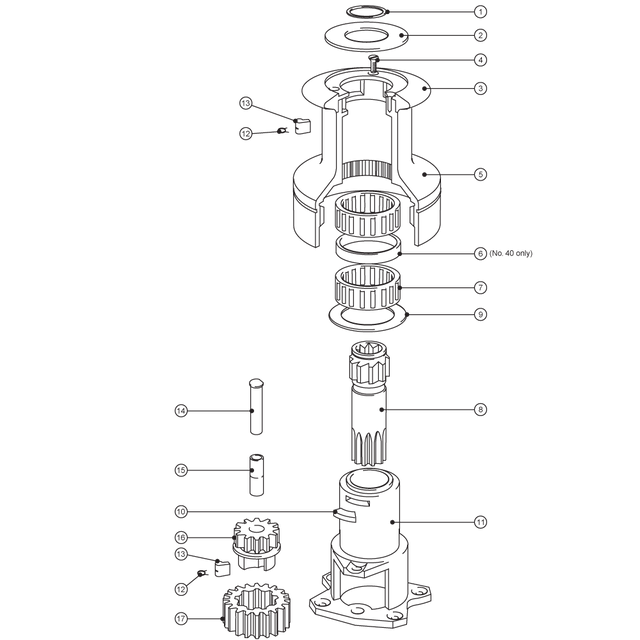 1
2
4
3
13
12
5
6 (No. 40 only)
7
9
14
8
15
10
11
16
13
12
17