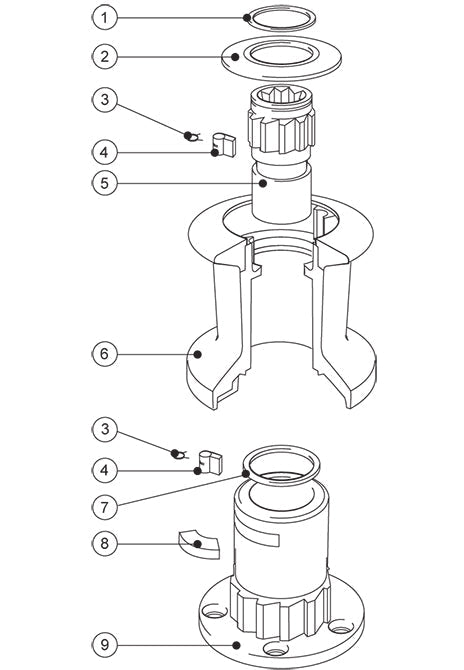 1
2
3
4
5
6
3
4
7
8
9